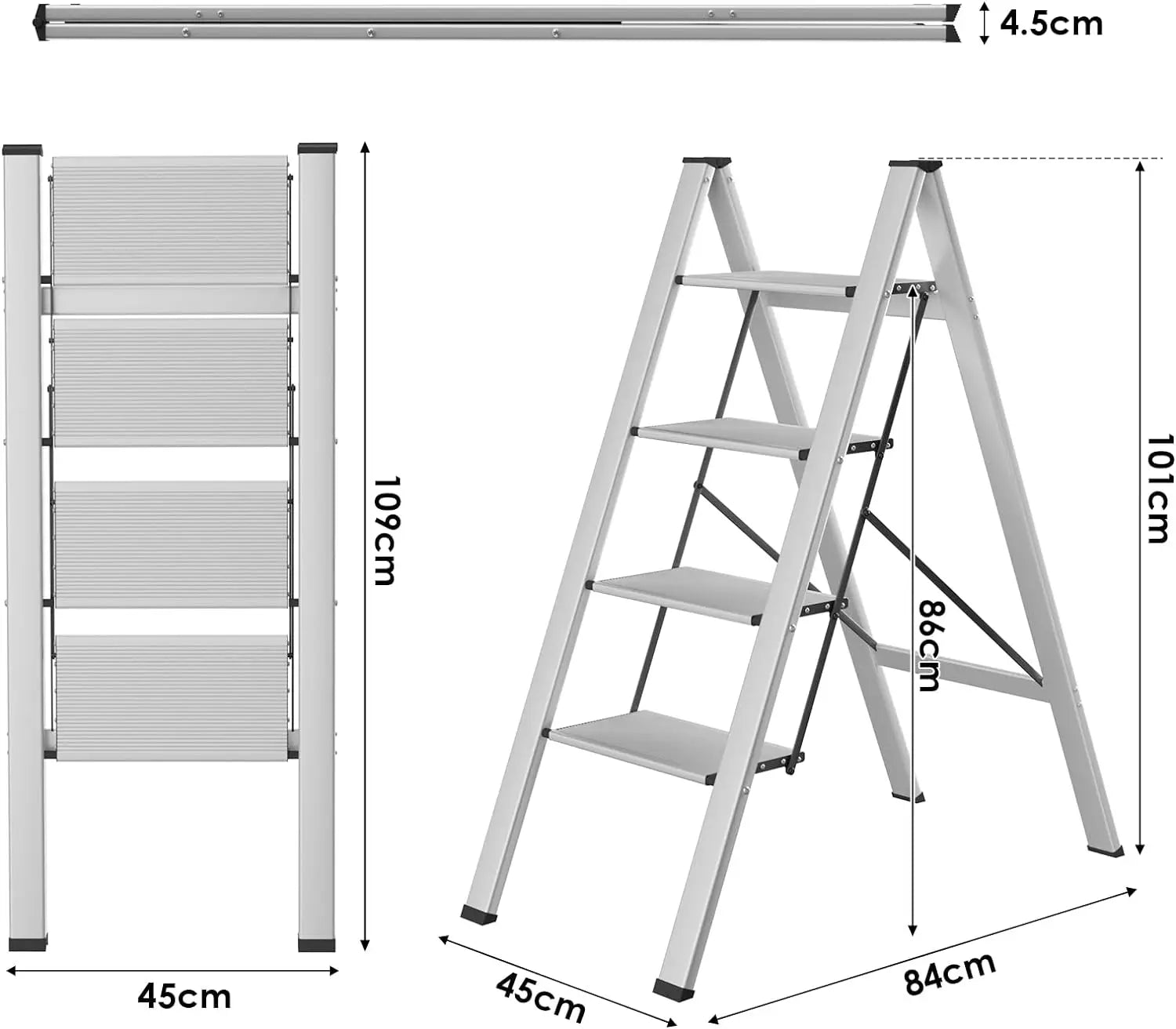 4.5cm

109cm

45cm

101cm

86cm

45cm

84cm