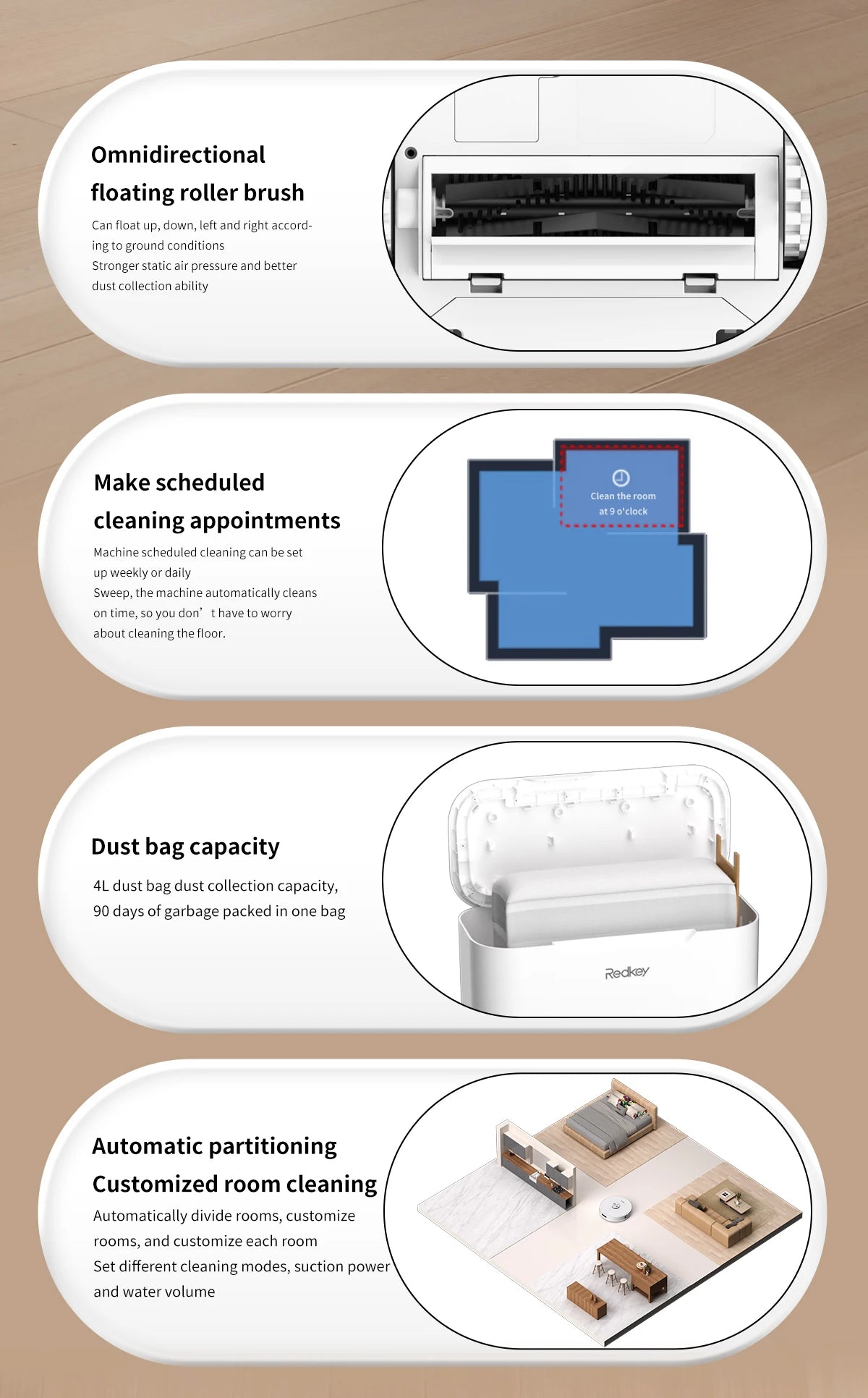 Omnidirectional floating roller brush

Can float up, down, left and right according to ground conditions
Stronger static air pressure and better dust collection ability

Make scheduled cleaning appointments

Machine scheduled cleaning can be set up weekly or daily
Sweep, the machine automatically cleans on time, so you don’ t have to worry about cleaning the floor.

Clean the room at 9 o'clock

Dust bag capacity

4L dust bag dust collection capacity, 90 days of garbage packed in one bag

Redkey

Automatic partitioning
Customized room cleaning

Automatically divide rooms, customize rooms, and customize each room
Set different cleaning modes, suction power and water volume