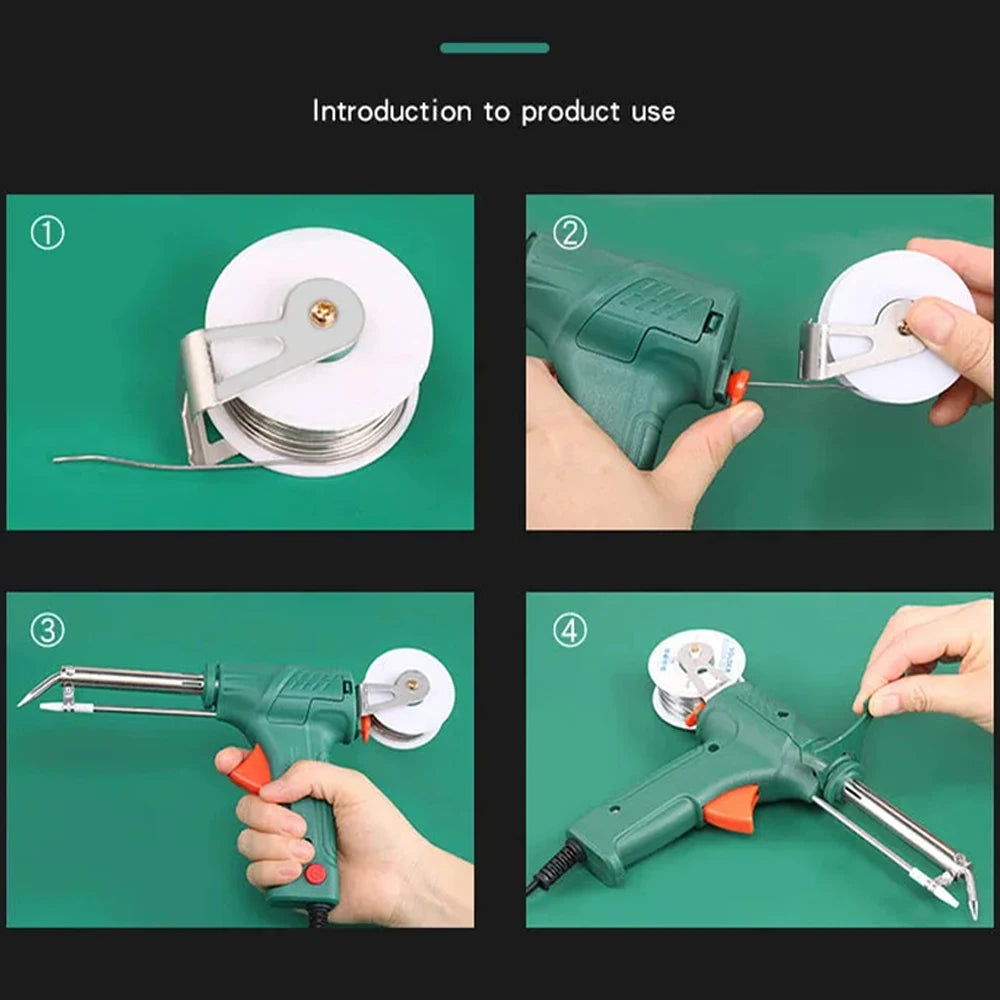 Introduction to product use

①

②

③

④