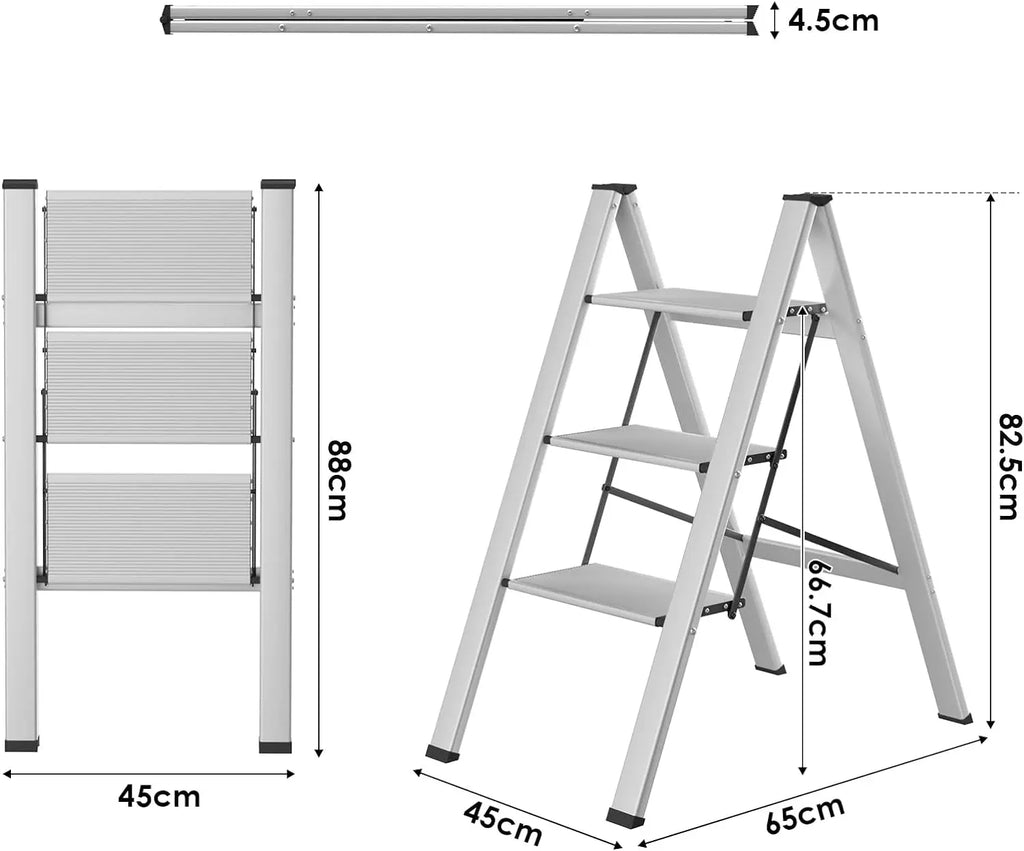 4.5cm

88cm

45cm

82.5cm

66.7cm

45cm

65cm